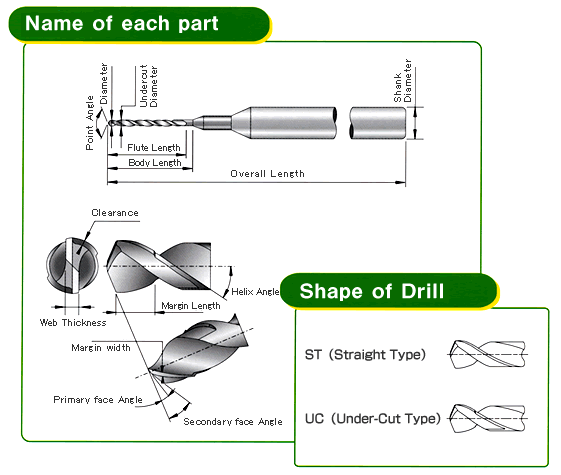 Name of each part

Point Angle
Diameter
Undercut Diameter
Shank Diameter
Flute Length
Body Length
Overall Length

Clearance
Helix Angle
Margin Length
Web Thickness
Margin width
Primary face Angle
Secondary face Angle

Shape of Drill

ST (Straight Type)

UC (Under-Cut Type)